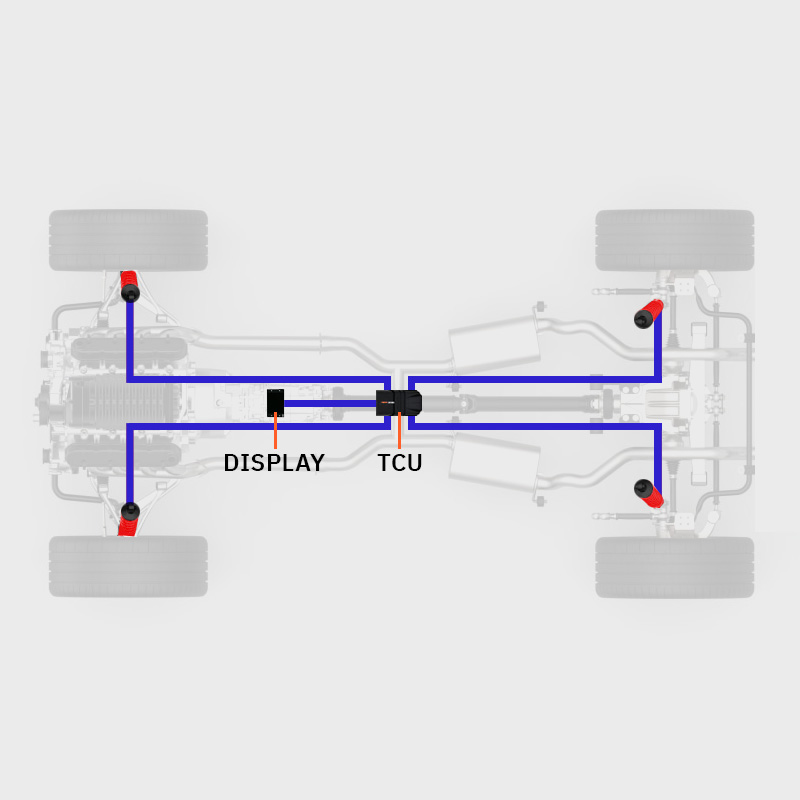 DISPLAY
TCU